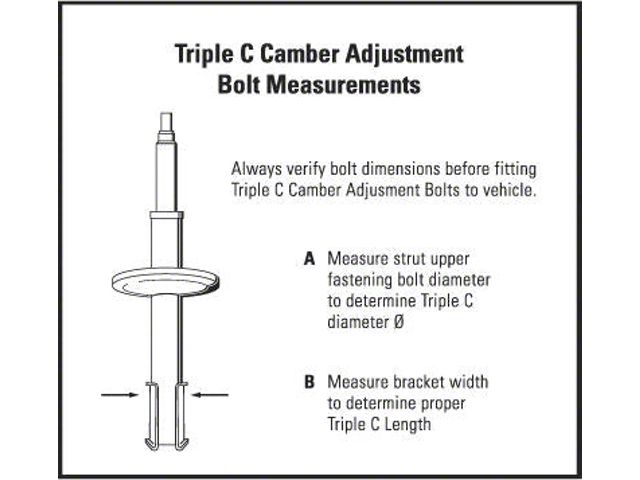 Triple C Camber Adjustment Bolt Measurements

Always verify bolt dimensions before fitting Triple C Camber Adjusment Bolts to vehicle.

A Measure strut upper fastening bolt diameter to determine Triple C diameter Ø

B Measure bracket width to determine proper Triple C Length