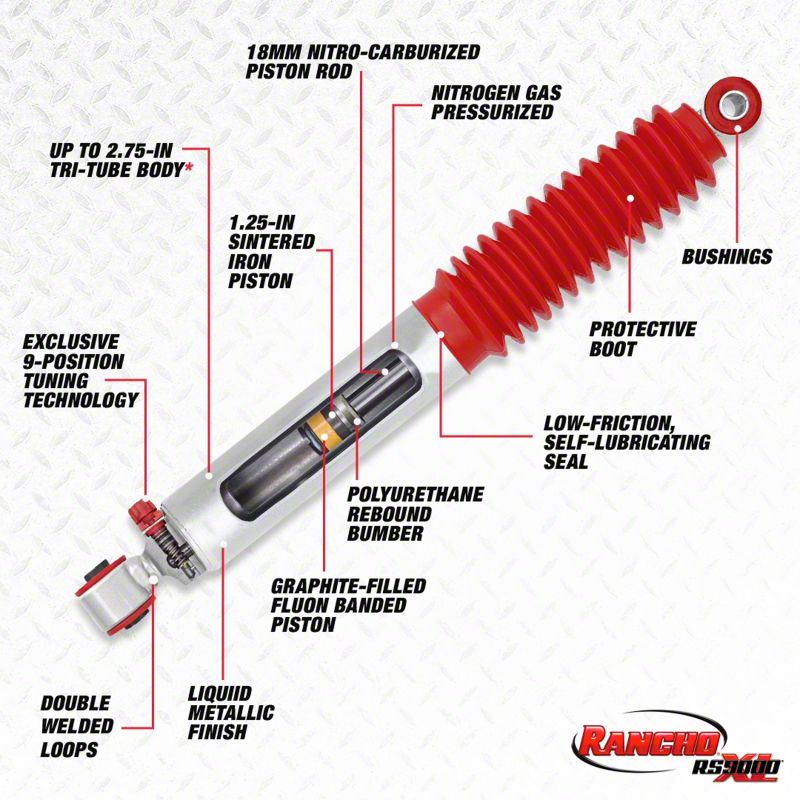 18MM NITRO-CARBURIZED PISTON ROD

NITROGEN GAS PRESSURIZED

UP TO 2.75-IN TRI-TUBE BODY*

1.25-IN SINTERED IRON PISTON

BUSHINGS

PROTECTIVE BOOT

EXCLUSIVE 9-POSITION TUNING TECHNOLOGY

LOW-FRICTION, SELF-LUBRICATING SEAL

POLYURETHANE REBOUND BUMBER

GRAPHITE-FILLED FLUON BANDED PISTON

DOUBLE WELDED LOOPS

LIQUIID METALLIC FINISH

RANCHO RS9000 XL